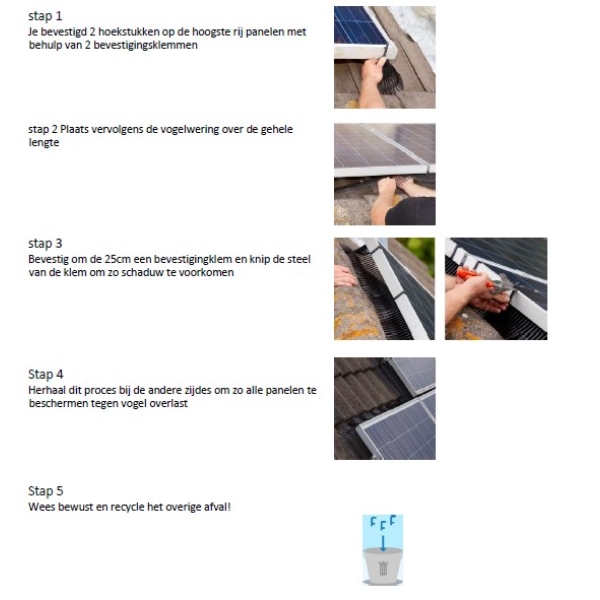 stap 1
Je bevestigd 2 hoekstukken op de hoogste rij panelen met behulp van 2 bevestigingsklemmen

stap 2 Plaats vervolgens de vogelwering over de gehele lengte

stap 3
Bevestig om de 25cm een bevestigingklem en knip de steel van de klem om zo schaduw te voorkomen

Stap 4
Herhaal dit proces bij de andere zijdes om zo alle panelen te beschermen tegen vogel overlast

Stap 5
Wees bewust en recycle het overige afval!